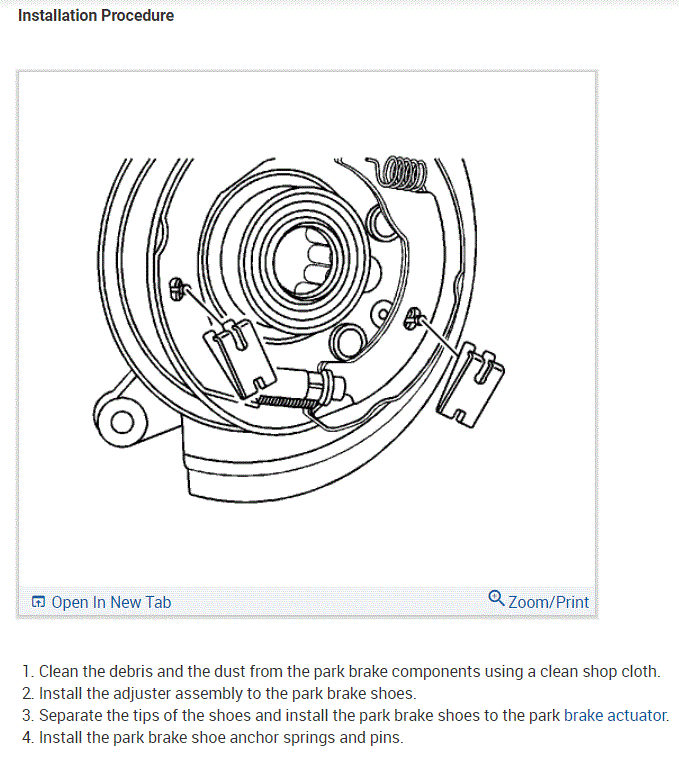 Installation Procedure

Open In New Tab

Zoom/Print

1. Clean the debris and the dust from the park brake components using a clean shop cloth.
2. Install the adjuster assembly to the park brake shoes.
3. Separate the tips of the shoes and install the park brake shoes to the park brake actuator.
4. Install the park brake shoe anchor springs and pins.