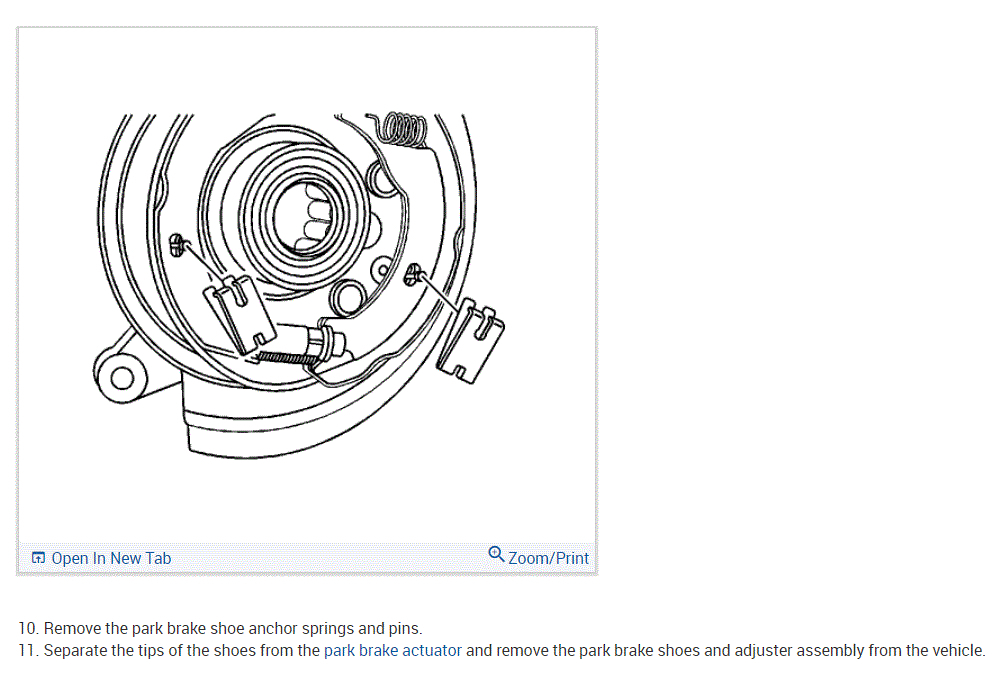 Open In New Tab
Zoom/Print

10. Remove the park brake shoe anchor springs and pins.
11. Separate the tips of the shoes from the park brake actuator and remove the park brake shoes and adjuster assembly from the vehicle.