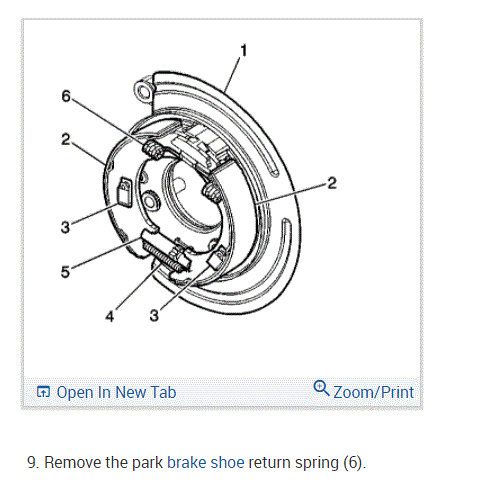 1
6
2
2
3
5
4
3

Open In New Tab
Zoom/Print

9. Remove the park brake shoe return spring (6).