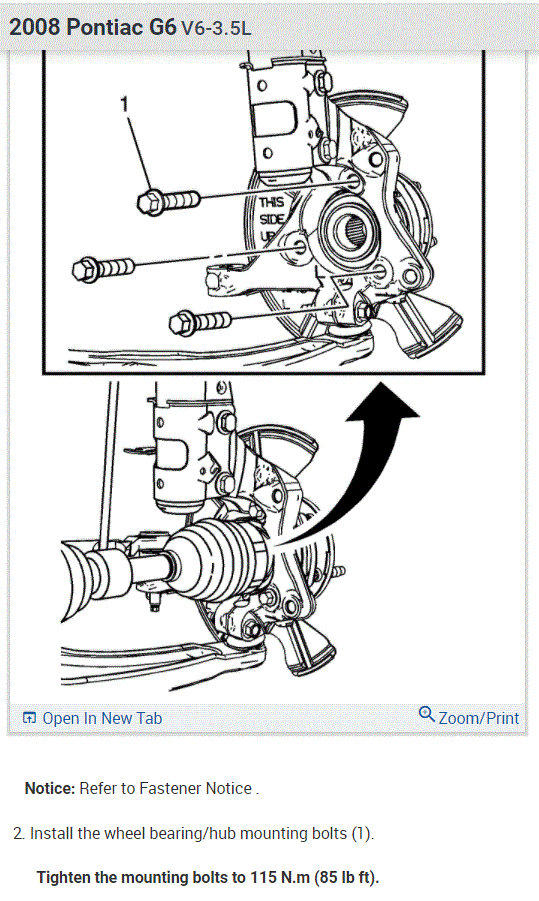 2008 Pontiac G6 V6-3.5L

1

THIS SIDE UP

Open In New Tab

Zoom/Print

Notice: Refer to Fastener Notice .

2. Install the wheel bearing/hub mounting bolts (1).

Tighten the mounting bolts to 115 N.m (85 lb ft).