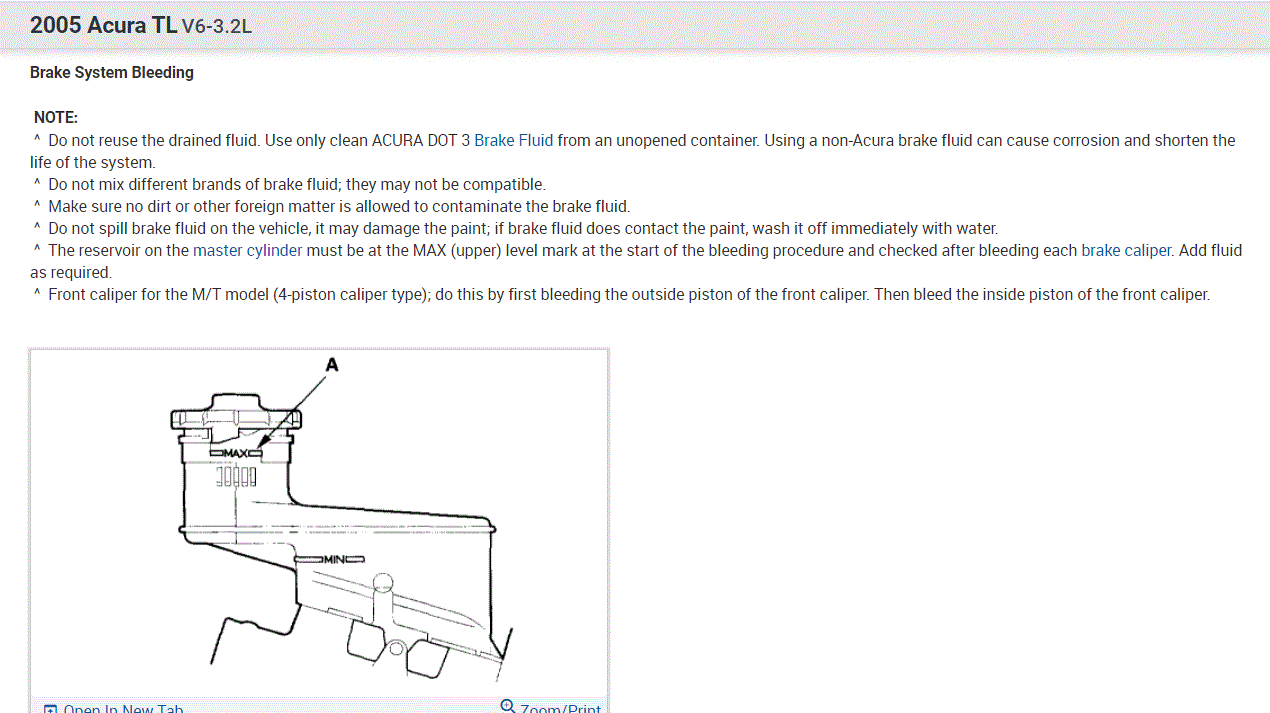 2005 Acura TL V6-3.2L

Brake System Bleeding

NOTE:
^ Do not reuse the drained fluid. Use only clean ACURA DOT 3 Brake Fluid from an unopened container. Using a non-Acura brake fluid can cause corrosion and shorten the life of the system.
^ Do not mix different brands of brake fluid; they may not be compatible.
^ Make sure no dirt or other foreign matter is allowed to contaminate the brake fluid.
^ Do not spill brake fluid on the vehicle, it may damage the paint; if brake fluid does contact the paint, wash it off immediately with water.
^ The reservoir on the master cylinder must be at the MAX (upper) level mark at the start of the bleeding procedure and checked after bleeding each brake caliper. Add fluid as required.
^ Front caliper for the M/T model (4-piston caliper type); do this by first bleeding the outside piston of the front caliper. Then bleed the inside piston of the front caliper.

A
MAX
MIN

Open In New Tab
Zoom/Print