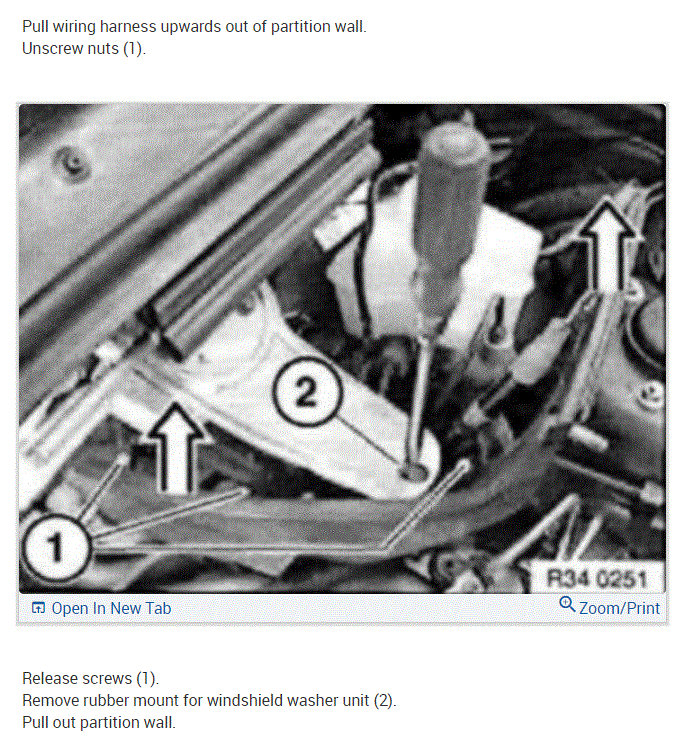 Pull wiring harness upwards out of partition wall.
Unscrew nuts (1).

2

1

R34 0251

Open In New Tab

Zoom/Print

Release screws (1).
Remove rubber mount for windshield washer unit (2).
Pull out partition wall.