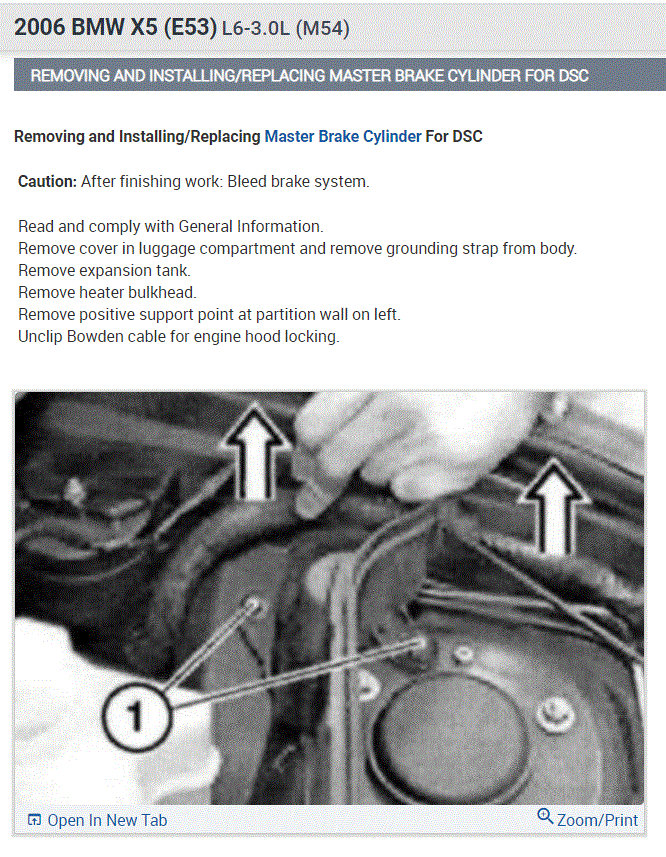 2006 BMW X5 (E53) L6-3.0L (M54)

REMOVING AND INSTALLING/REPLACING MASTER BRAKE CYLINDER FOR DSC

Removing and Installing/Replacing Master Brake Cylinder For DSC

Caution: After finishing work: Bleed brake system.

Read and comply with General Information.
Remove cover in luggage compartment and remove grounding strap from body.
Remove expansion tank.
Remove heater bulkhead.
Remove positive support point at partition wall on left.
Unclip Bowden cable for engine hood locking.

1

Open In New Tab

Zoom/Print