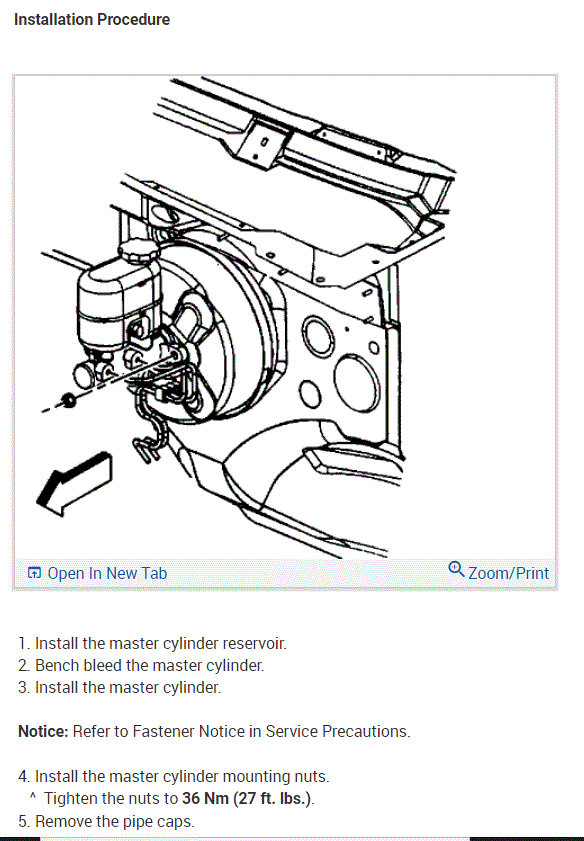 Installation Procedure

Open In New Tab

Zoom/Print

1. Install the master cylinder reservoir.
2. Bench bleed the master cylinder.
3. Install the master cylinder.

Notice: Refer to Fastener Notice in Service Precautions.

4. Install the master cylinder mounting nuts.
^ Tighten the nuts to 36 Nm (27 ft. lbs.).
5. Remove the pipe caps.