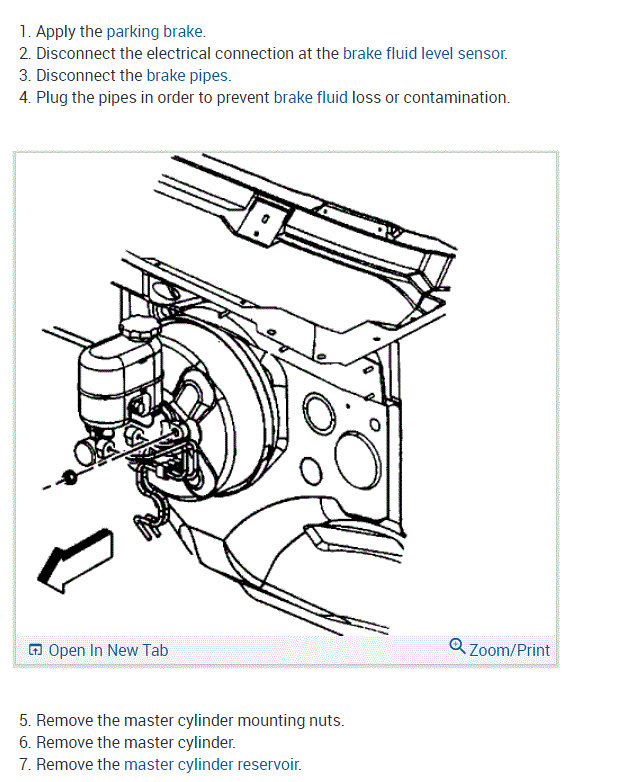 1. Apply the parking brake.
2. Disconnect the electrical connection at the brake fluid level sensor.
3. Disconnect the brake pipes.
4. Plug the pipes in order to prevent brake fluid loss or contamination.

Open In New Tab

Zoom/Print

5. Remove the master cylinder mounting nuts.
6. Remove the master cylinder.
7. Remove the master cylinder reservoir.