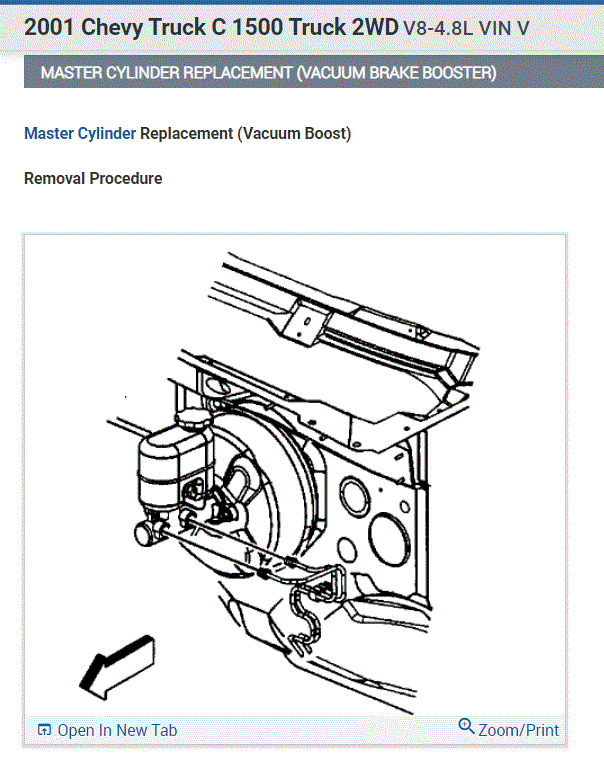 2001 Chevy Truck C 1500 Truck 2WD V8-4.8L VIN V

MASTER CYLINDER REPLACEMENT (VACUUM BRAKE BOOSTER)

Master Cylinder Replacement (Vacuum Boost)

Removal Procedure

Open In New Tab

Zoom/Print