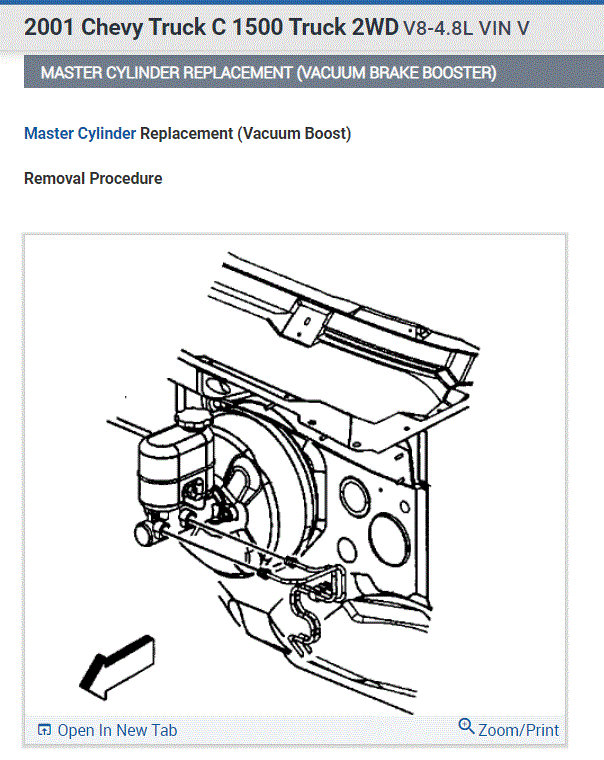 2001 Chevy Truck C 1500 Truck 2WD V8-4.8L VIN V

MASTER CYLINDER REPLACEMENT (VACUUM BRAKE BOOSTER)

Master Cylinder Replacement (Vacuum Boost)

Removal Procedure

Open In New Tab

Zoom/Print