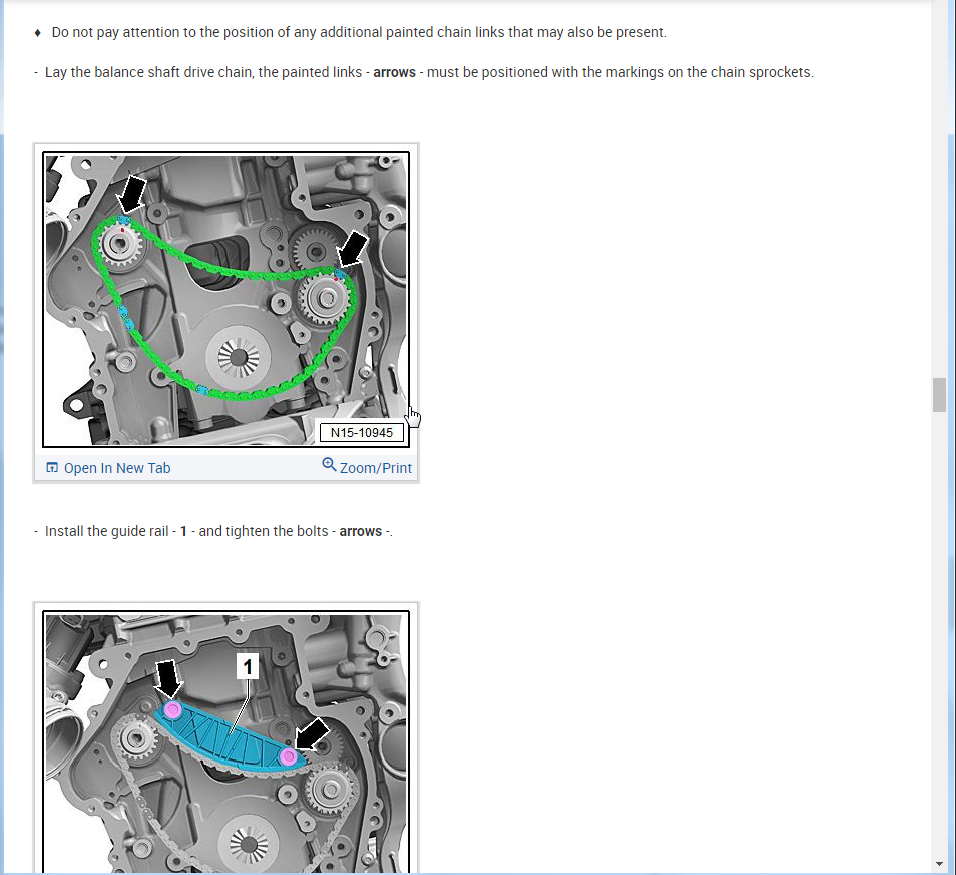 ♦ Do not pay attention to the position of any additional painted chain links that may also be present.

- Lay the balance shaft drive chain, the painted links - **arrows** - must be positioned with the markings on the chain sprockets.

N15-10945

Open In New Tab

Zoom/Print

- Install the guide rail - **1** - and tighten the bolts - **arrows** -.

1