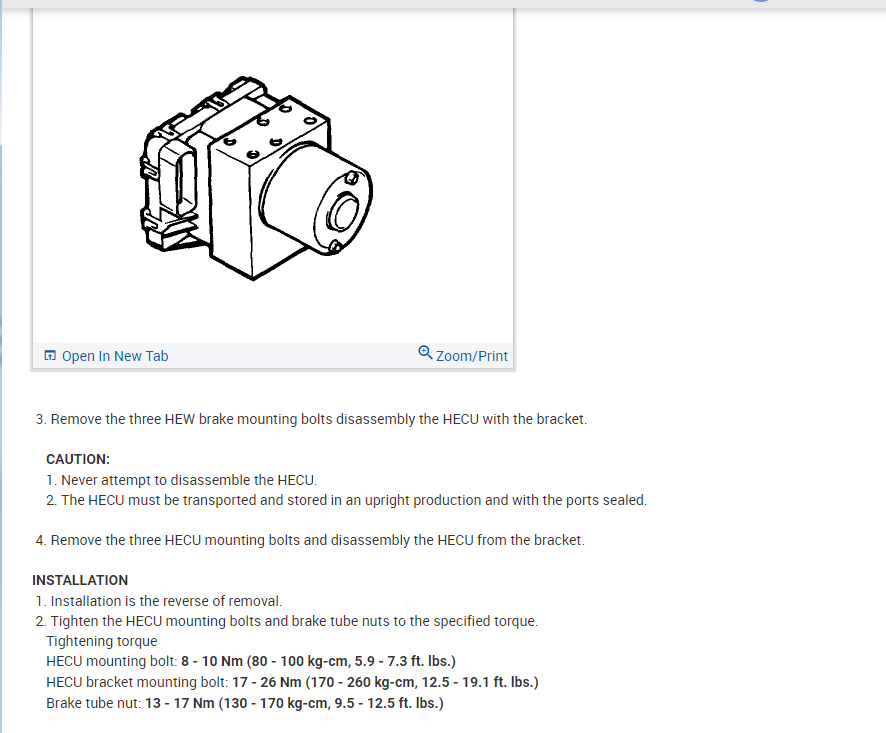 Open In New Tab
Zoom/Print

3. Remove the three HEW brake mounting bolts disassembly the HECU with the bracket.

CAUTION:
1. Never attempt to disassemble the HECU.
2. The HECU must be transported and stored in an upright production and with the ports sealed.

4. Remove the three HECU mounting bolts and disassembly the HECU from the bracket.

INSTALLATION
1. Installation is the reverse of removal.
2. Tighten the HECU mounting bolts and brake tube nuts to the specified torque.
Tightening torque
HECU mounting bolt: 8 - 10 Nm (80 - 100 kg-cm, 5.9 - 7.3 ft. lbs.)
HECU bracket mounting bolt: 17 - 26 Nm (170 - 260 kg-cm, 12.5 - 19.1 ft. lbs.)
Brake tube nut: 13 - 17 Nm (130 - 170 kg-cm, 9.5 - 12.5 ft. lbs.)