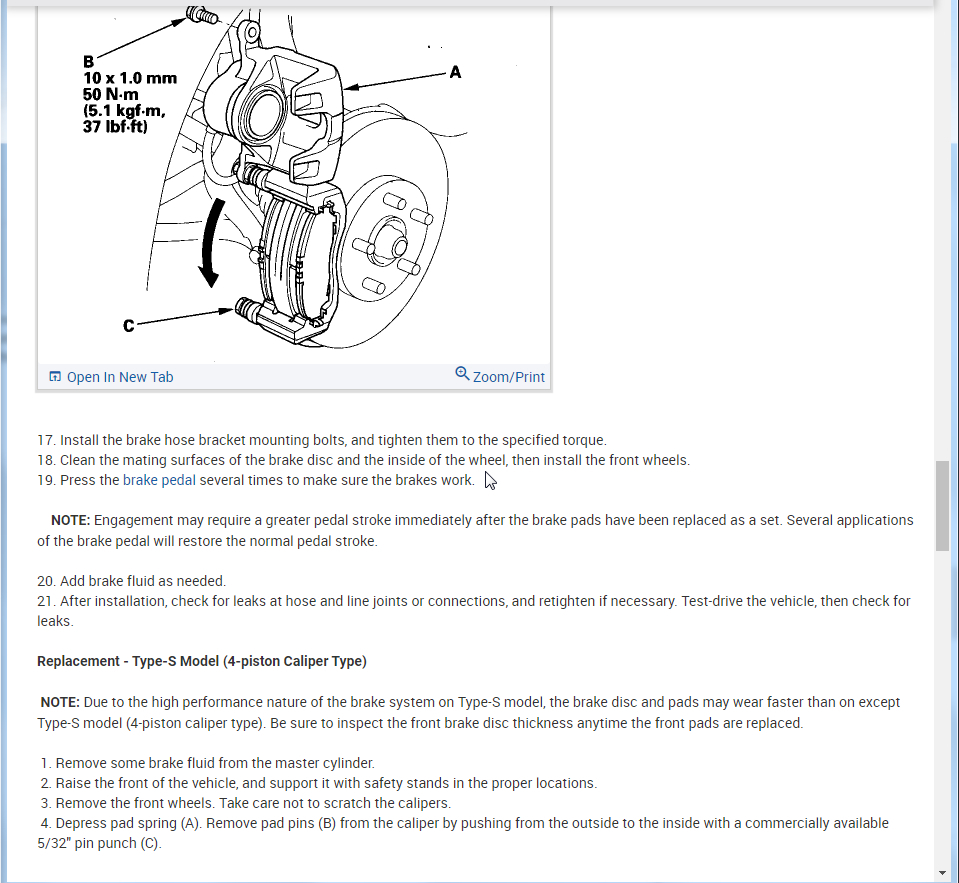 B
10 x 1.0 mm
50 N·m
(5.1 kgf·m,
37 lbf·ft)

A

C

Open In New Tab

Zoom/Print

17. Install the brake hose bracket mounting bolts, and tighten them to the specified torque.
18. Clean the mating surfaces of the brake disc and the inside of the wheel, then install the front wheels.
19. Press the brake pedal several times to make sure the brakes work.

NOTE: Engagement may require a greater pedal stroke immediately after the brake pads have been replaced as a set. Several applications of the brake pedal will restore the normal pedal stroke.

20. Add brake fluid as needed.
21. After installation, check for leaks at hose and line joints or connections, and retighten if necessary. Test-drive the vehicle, then check for leaks.

Replacement - Type-S Model (4-piston Caliper Type)

NOTE: Due to the high performance nature of the brake system on Type-S model, the brake disc and pads may wear faster than on except Type-S model (4-piston caliper type). Be sure to inspect the front brake disc thickness anytime the front pads are replaced.

1. Remove some brake fluid from the master cylinder.
2. Raise the front of the vehicle, and support it with safety stands in the proper locations.
3. Remove the front wheels. Take care not to scratch the calipers.
4. Depress pad spring (A). Remove pad pins (B) from the caliper by pushing from the outside to the inside with a commercially available 5/32" pin punch (C).