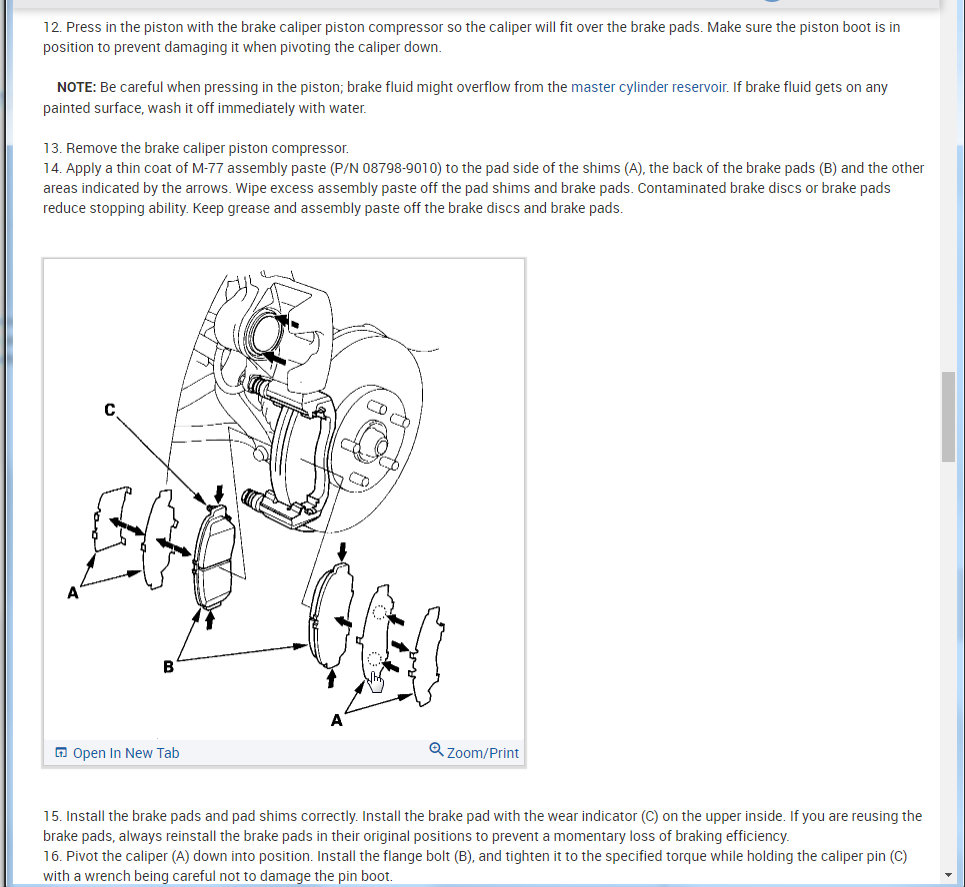 12. Press in the piston with the brake caliper piston compressor so the caliper will fit over the brake pads. Make sure the piston boot is in position to prevent damaging it when pivoting the caliper down.

NOTE: Be careful when pressing in the piston; brake fluid might overflow from the master cylinder reservoir. If brake fluid gets on any painted surface, wash it off immediately with water.

13. Remove the brake caliper piston compressor.
14. Apply a thin coat of M-77 assembly paste (P/N 08798-9010) to the pad side of the shims (A), the back of the brake pads (B) and the other areas indicated by the arrows. Wipe excess assembly paste off the pad shims and brake pads. Contaminated brake discs or brake pads reduce stopping ability. Keep grease and assembly paste off the brake discs and brake pads.

C
A
B
A

Open In New Tab
Zoom/Print

15. Install the brake pads and pad shims correctly. Install the brake pad with the wear indicator (C) on the upper inside. If you are reusing the brake pads, always reinstall the brake pads in their original positions to prevent a momentary loss of braking efficiency.
16. Pivot the caliper (A) down into position. Install the flange bolt (B), and tighten it to the specified torque while holding the caliper pin (C) with a wrench being careful not to damage the pin boot.