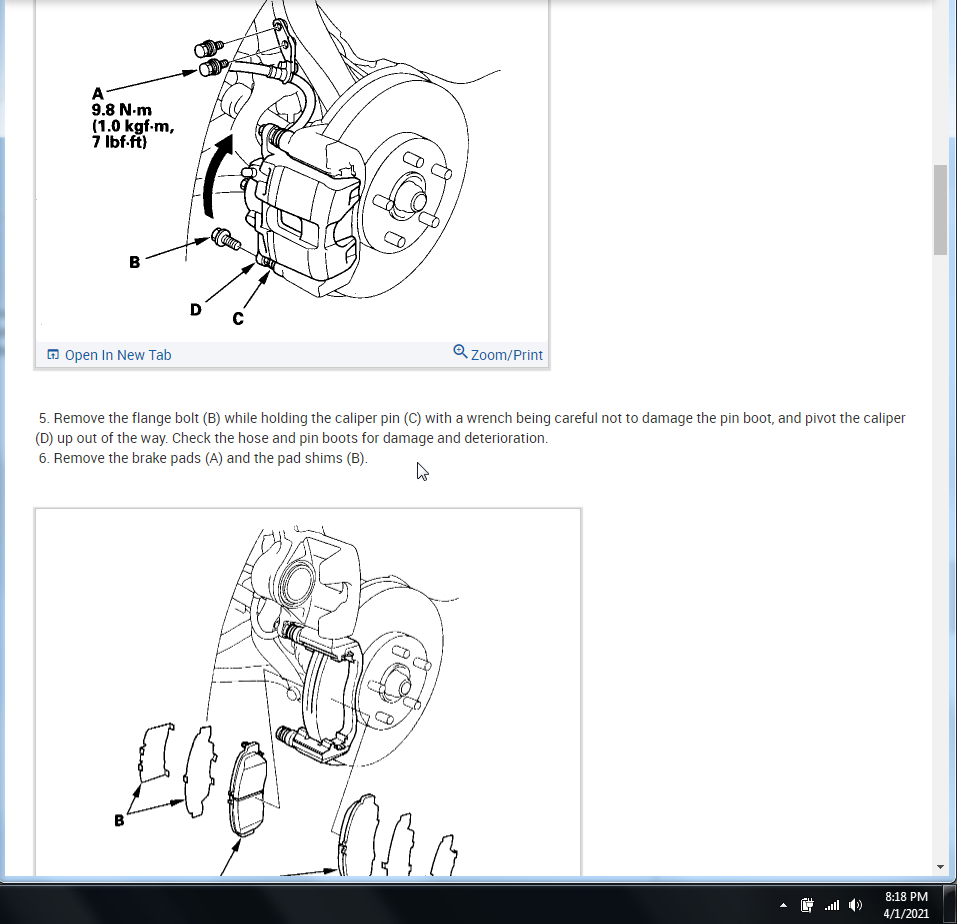 A
9.8 N·m
(1.0 kgf·m,
7 lbf·ft)

B

D

C

Open In New Tab

Zoom/Print

5. Remove the flange bolt (B) while holding the caliper pin (C) with a wrench being careful not to damage the pin boot, and pivot the caliper (D) up out of the way. Check the hose and pin boots for damage and deterioration.
6. Remove the brake pads (A) and the pad shims (B).

B

8:18 PM
4/1/2021