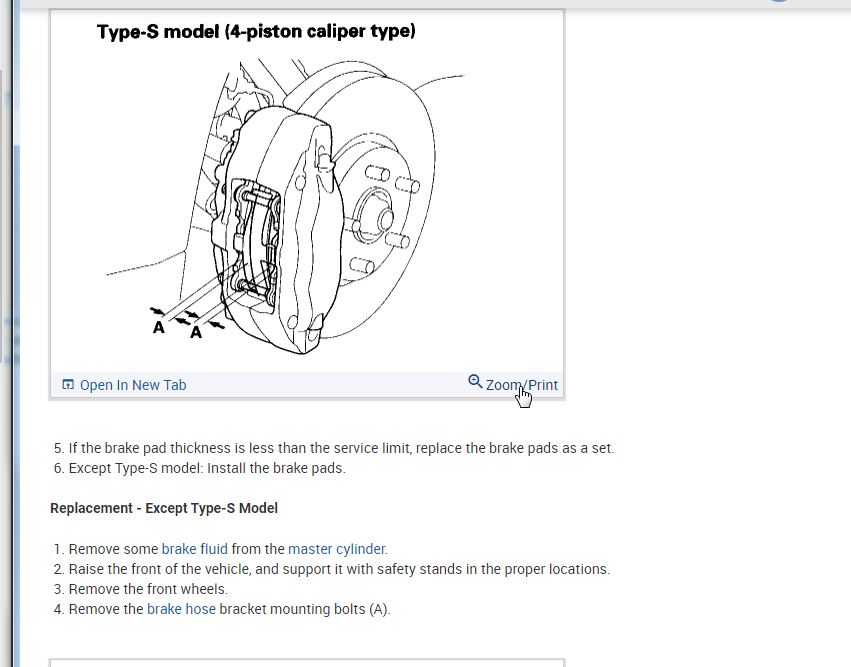 Type-S model (4-piston caliper type)

A A

Open In New Tab

Zoom/Print

5. If the brake pad thickness is less than the service limit, replace the brake pads as a set.
6. Except Type-S model: Install the brake pads.

Replacement - Except Type-S Model

1. Remove some brake fluid from the master cylinder.
2. Raise the front of the vehicle, and support it with safety stands in the proper locations.
3. Remove the front wheels.
4. Remove the brake hose bracket mounting bolts (A).