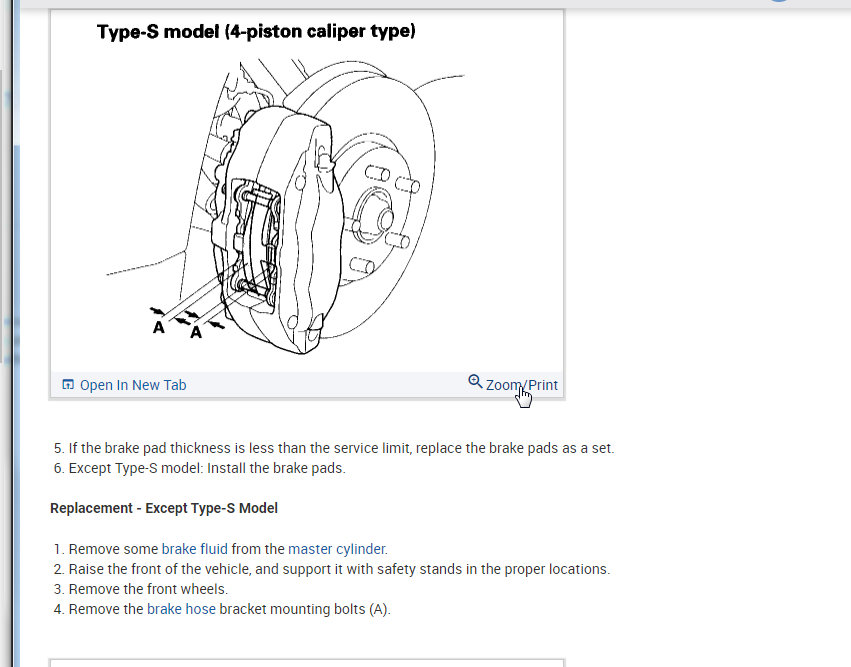 Type-S model (4-piston caliper type)

A A

Open In New Tab

Zoom/Print

5. If the brake pad thickness is less than the service limit, replace the brake pads as a set.
6. Except Type-S model: Install the brake pads.

Replacement - Except Type-S Model

1. Remove some brake fluid from the master cylinder.
2. Raise the front of the vehicle, and support it with safety stands in the proper locations.
3. Remove the front wheels.
4. Remove the brake hose bracket mounting bolts (A).