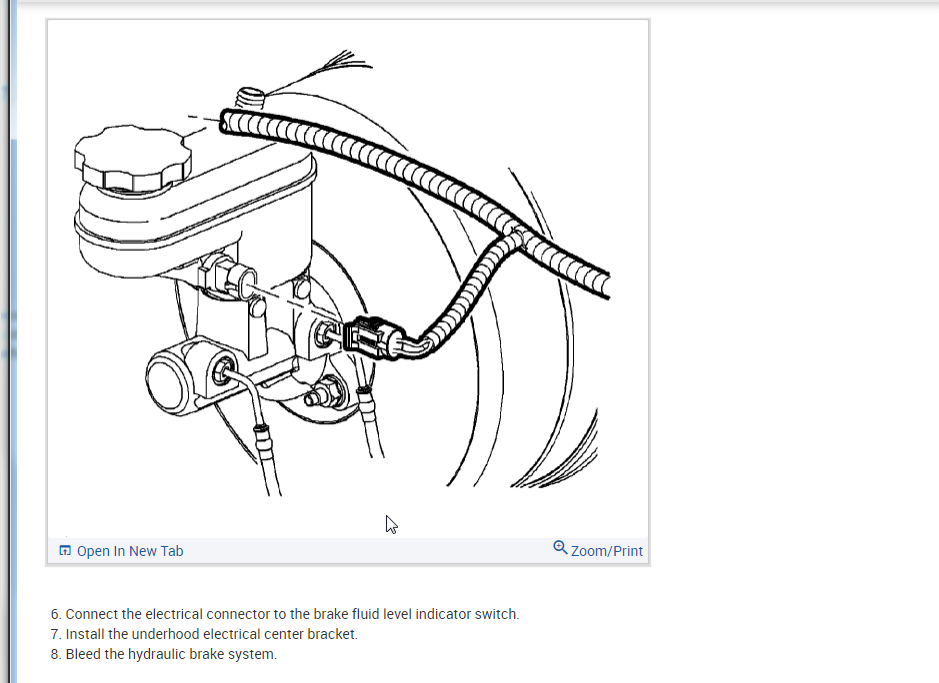 Open In New Tab

Zoom/Print

6. Connect the electrical connector to the brake fluid level indicator switch.
7. Install the underhood electrical center bracket.
8. Bleed the hydraulic brake system.