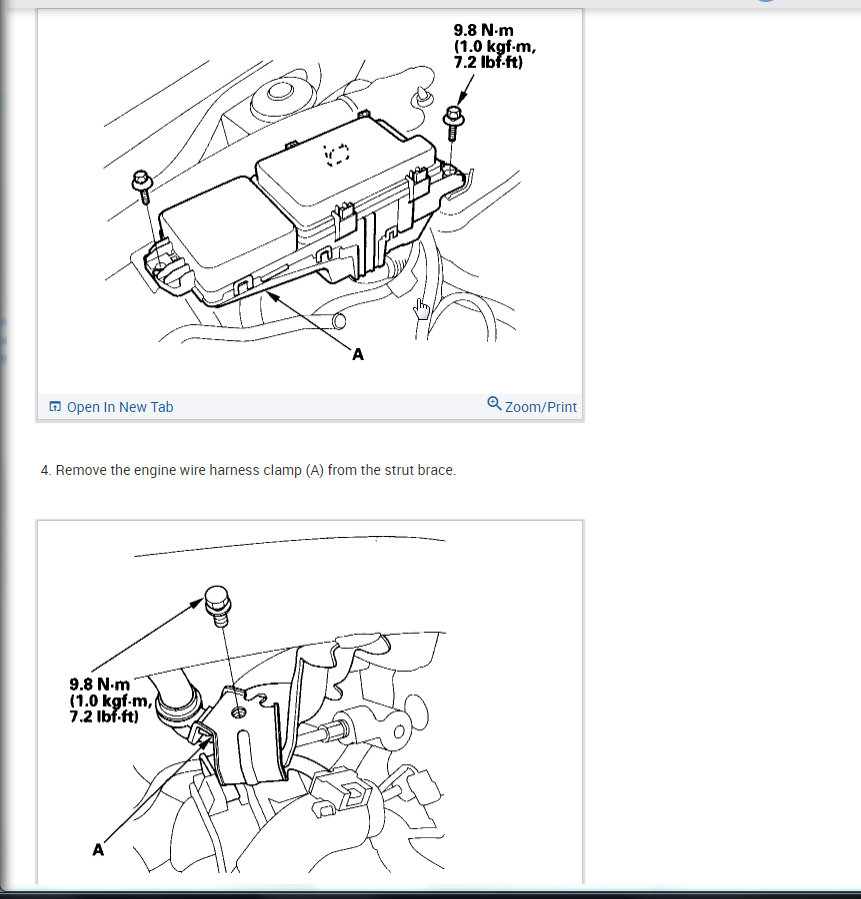 9.8 N·m
(1.0 kgf·m,
7.2 lbf·ft)

A

Open In New Tab

Zoom/Print

4. Remove the engine wire harness clamp (A) from the strut brace.

9.8 N·m
(1.0 kgf·m,
7.2 lbf·ft)

A