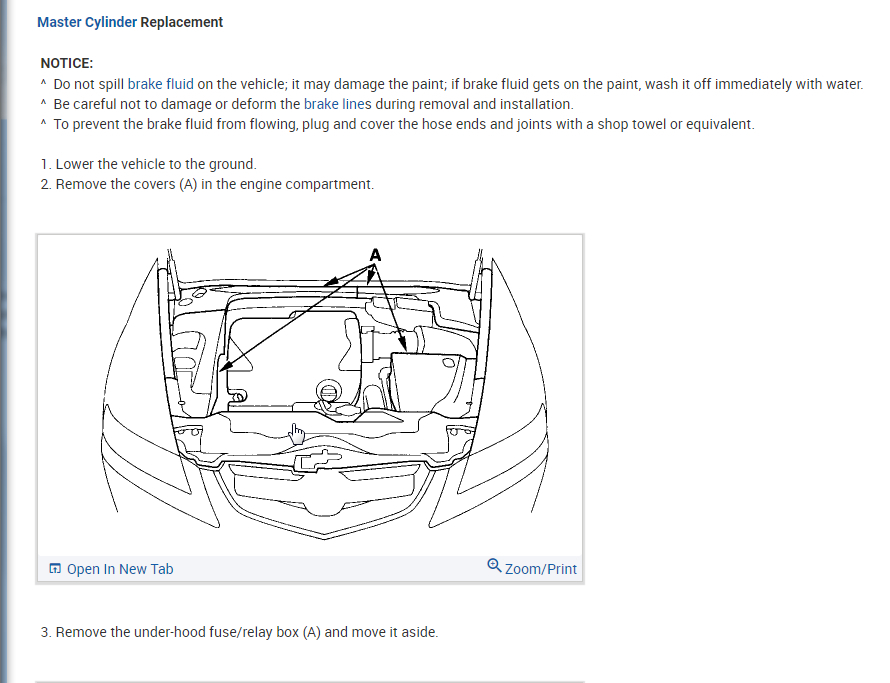 Master Cylinder Replacement

NOTICE:
^ Do not spill brake fluid on the vehicle; it may damage the paint; if brake fluid gets on the paint, wash it off immediately with water.
^ Be careful not to damage or deform the brake lines during removal and installation.
^ To prevent the brake fluid from flowing, plug and cover the hose ends and joints with a shop towel or equivalent.

1. Lower the vehicle to the ground.
2. Remove the covers (A) in the engine compartment.

A

Open In New Tab
Zoom/Print

3. Remove the under-hood fuse/relay box (A) and move it aside.