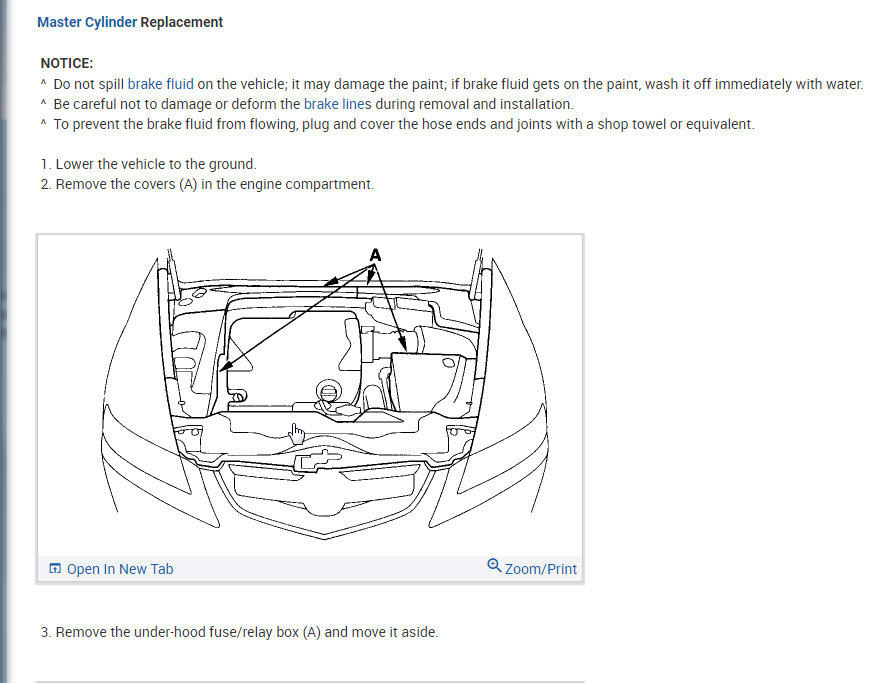 Master Cylinder Replacement

NOTICE:
^ Do not spill brake fluid on the vehicle; it may damage the paint; if brake fluid gets on the paint, wash it off immediately with water.
^ Be careful not to damage or deform the brake lines during removal and installation.
^ To prevent the brake fluid from flowing, plug and cover the hose ends and joints with a shop towel or equivalent.

1. Lower the vehicle to the ground.
2. Remove the covers (A) in the engine compartment.

A

Open In New Tab
Zoom/Print

3. Remove the under-hood fuse/relay box (A) and move it aside.