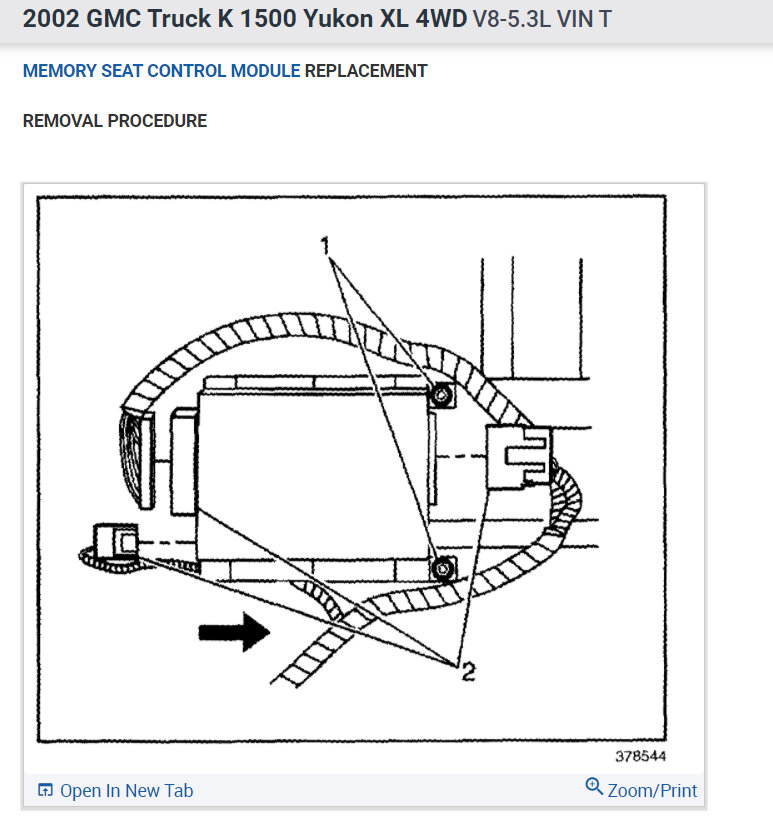 2002 GMC Truck K 1500 Yukon XL 4WD V8-5.3L VIN T

MEMORY SEAT CONTROL MODULE REPLACEMENT

REMOVAL PROCEDURE

1

2

378544

Open In New Tab

Zoom/Print