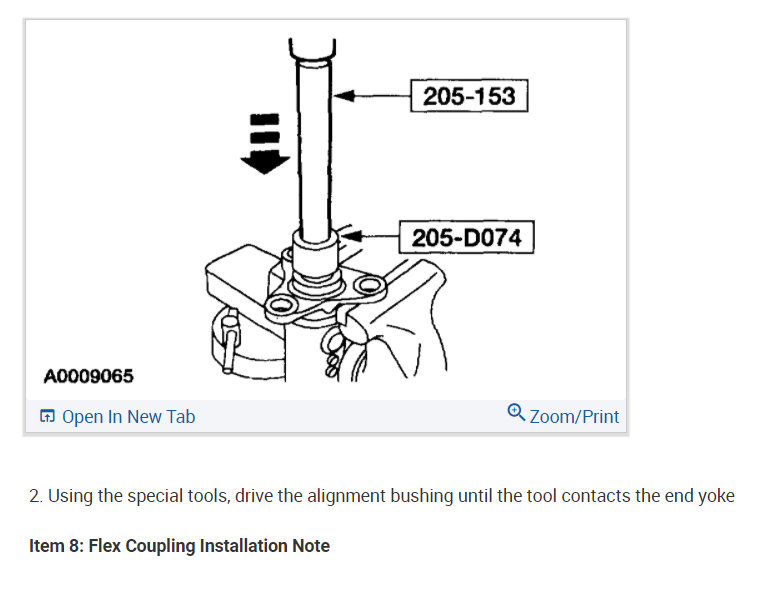 205-153

205-D074

A0009065

Open In New Tab

Zoom/Print

2. Using the special tools, drive the alignment bushing until the tool contacts the end yoke

Item 8: Flex Coupling Installation Note