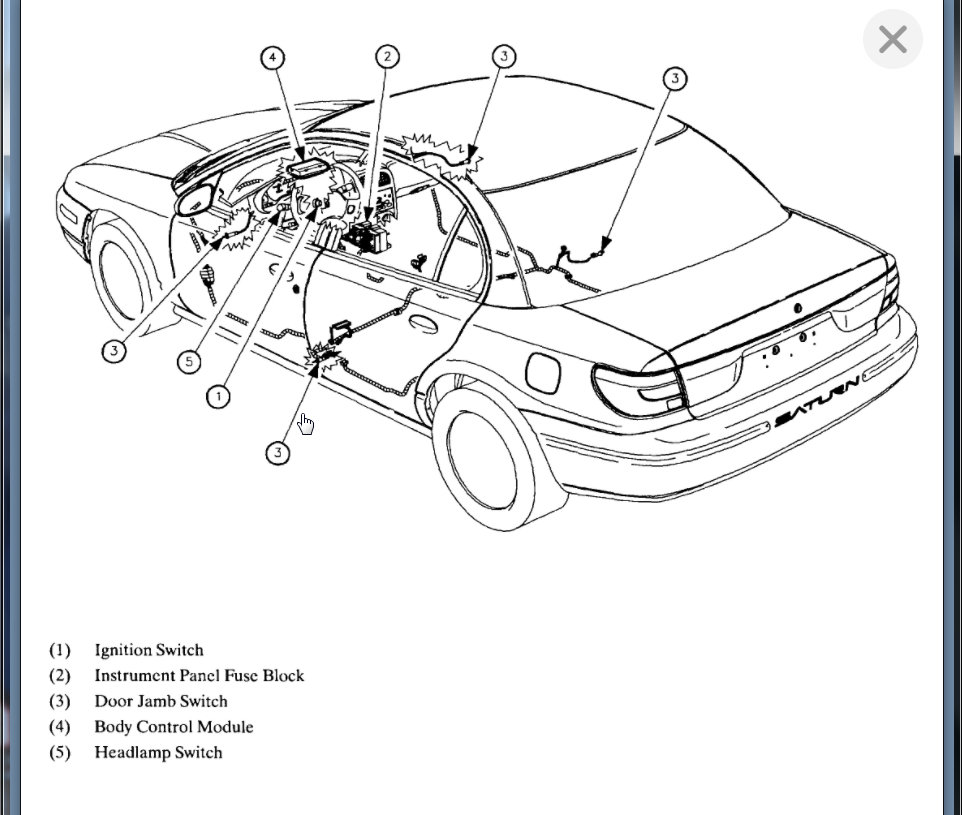 4
2
3
3
3
5
1
3
SATURN

(1) Ignition Switch
(2) Instrument Panel Fuse Block
(3) Door Jamb Switch
(4) Body Control Module
(5) Headlamp Switch