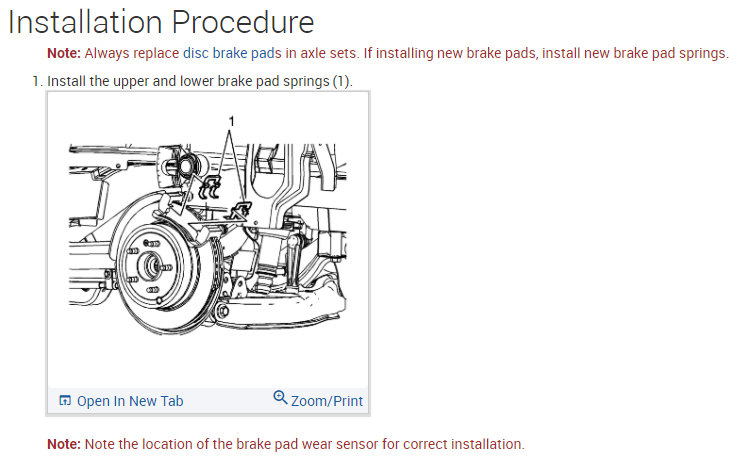 Installation Procedure

Note: Always replace disc brake pads in axle sets. If installing new brake pads, install new brake pad springs.

1. Install the upper and lower brake pad springs (1).

1

Open In New Tab
Zoom/Print

Note: Note the location of the brake pad wear sensor for correct installation.