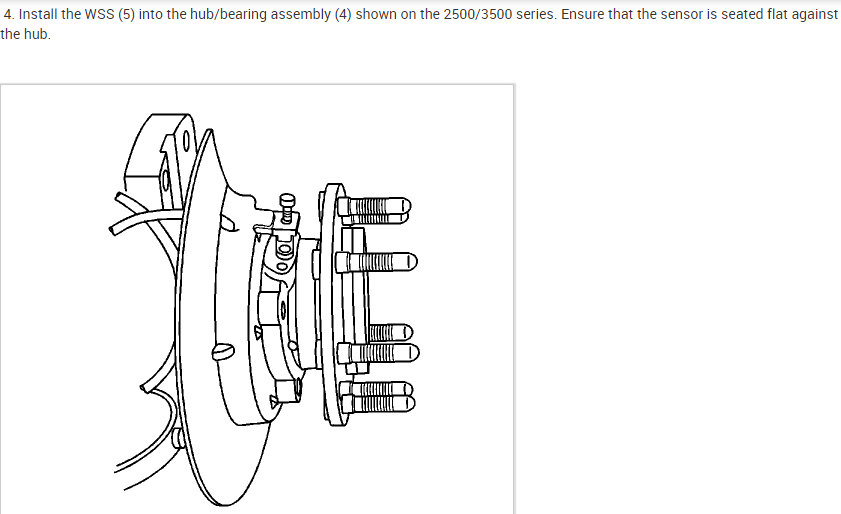 4. Install the WSS (5) into the hub/bearing assembly (4) shown on the 2500/3500 series. Ensure that the sensor is seated flat against the hub.