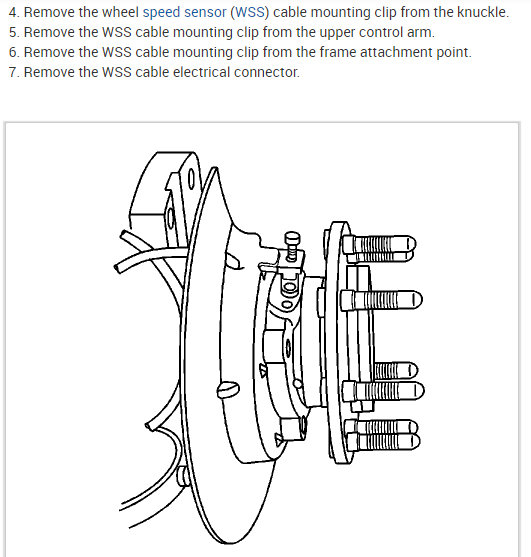 4. Remove the wheel speed sensor (WSS) cable mounting clip from the knuckle.
5. Remove the WSS cable mounting clip from the upper control arm.
6. Remove the WSS cable mounting clip from the frame attachment point.
7. Remove the WSS cable electrical connector.