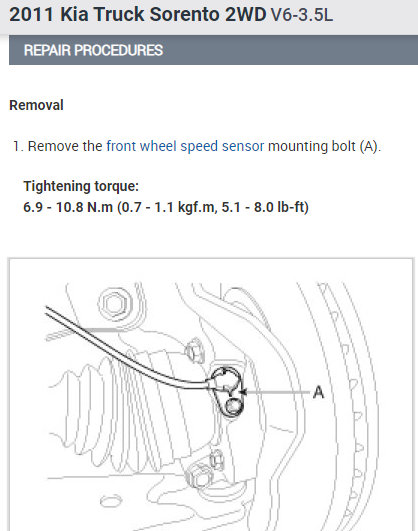 2011 Kia Truck Sorento 2WD V6-3.5L

REPAIR PROCEDURES

Removal

1. Remove the front wheel speed sensor mounting bolt (A).

Tightening torque:
6.9 - 10.8 N.m (0.7 - 1.1 kgf.m, 5.1 - 8.0 lb-ft)

A