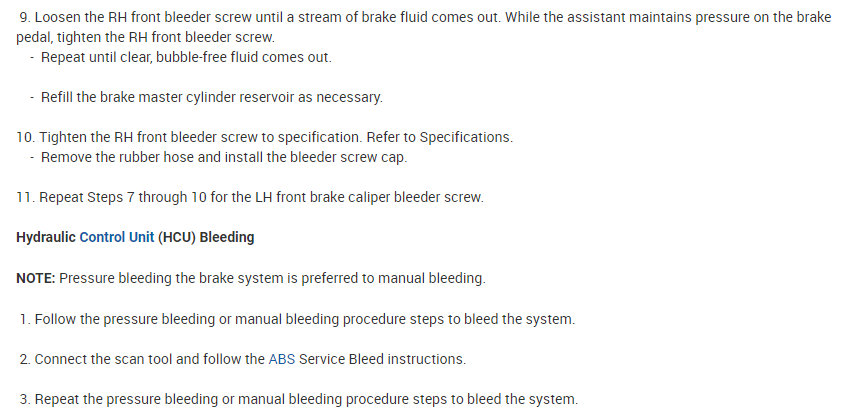 9. Loosen the RH front bleeder screw until a stream of brake fluid comes out. While the assistant maintains pressure on the brake pedal, tighten the RH front bleeder screw.
- Repeat until clear, bubble-free fluid comes out.

- Refill the brake master cylinder reservoir as necessary.

10. Tighten the RH front bleeder screw to specification. Refer to Specifications.
- Remove the rubber hose and install the bleeder screw cap.

11. Repeat Steps 7 through 10 for the LH front brake caliper bleeder screw.

Hydraulic Control Unit (HCU) Bleeding

NOTE: Pressure bleeding the brake system is preferred to manual bleeding.

1. Follow the pressure bleeding or manual bleeding procedure steps to bleed the system.

2. Connect the scan tool and follow the ABS Service Bleed instructions.

3. Repeat the pressure bleeding or manual bleeding procedure steps to bleed the system.