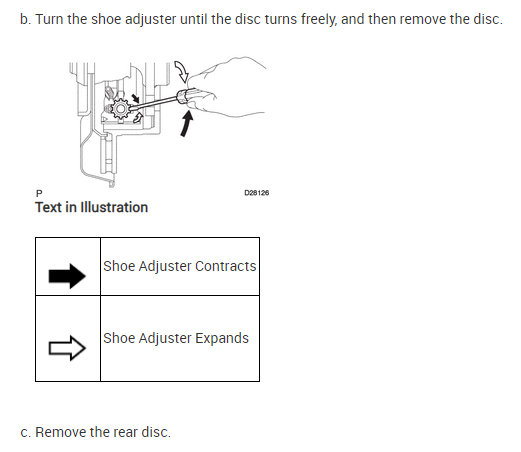 b. Turn the shoe adjuster until the disc turns freely, and then remove the disc.

P

D28126

Text in Illustration

| | |
|---|---|
| ➡ | Shoe Adjuster Contracts |
| ⇨ | Shoe Adjuster Expands |

c. Remove the rear disc.