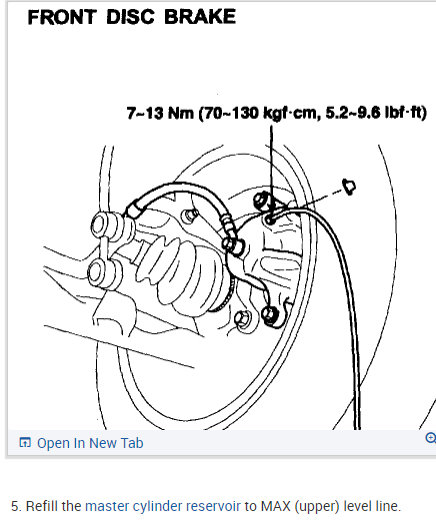 FRONT DISC BRAKE

7~13 Nm (70~130 kgf·cm, 5.2~9.6 lbf·ft)

Open In New Tab

5. Refill the master cylinder reservoir to MAX (upper) level line.