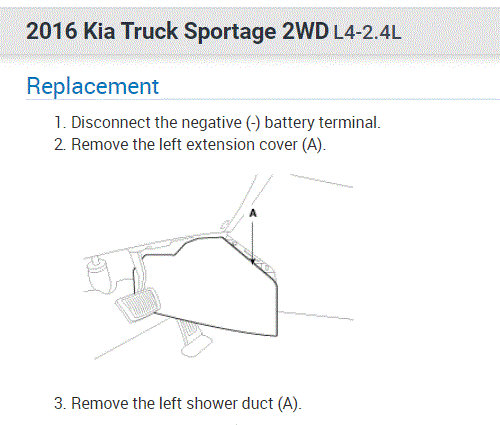 2016 Kia Truck Sportage 2WD L4-2.4L

Replacement

1. Disconnect the negative (-) battery terminal.
2. Remove the left extension cover (A).

A

3. Remove the left shower duct (A).