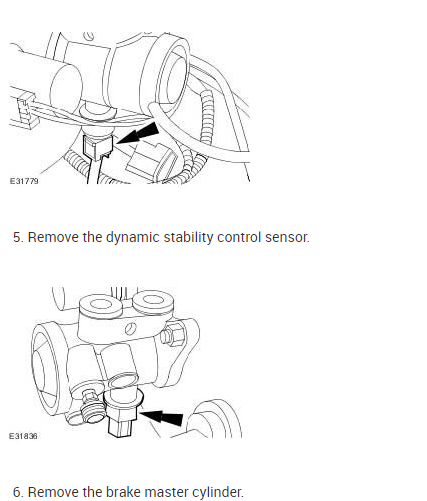 E31779

5. Remove the dynamic stability control sensor.

E31836

6. Remove the brake master cylinder.