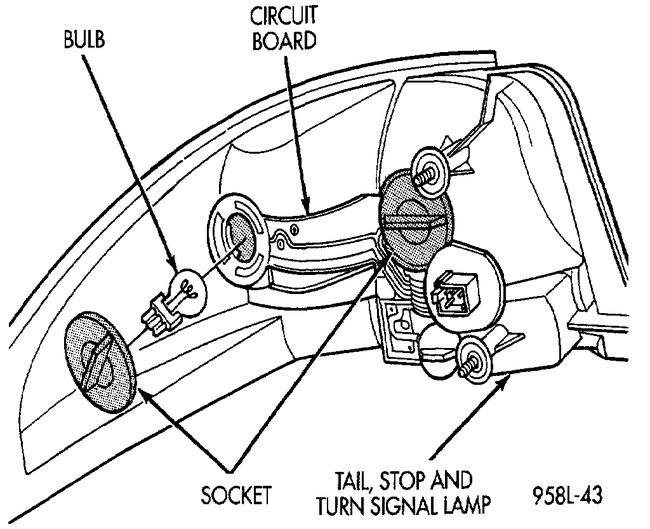 BULB

CIRCUIT BOARD

SOCKET

TAIL, STOP AND TURN SIGNAL LAMP

958L-43