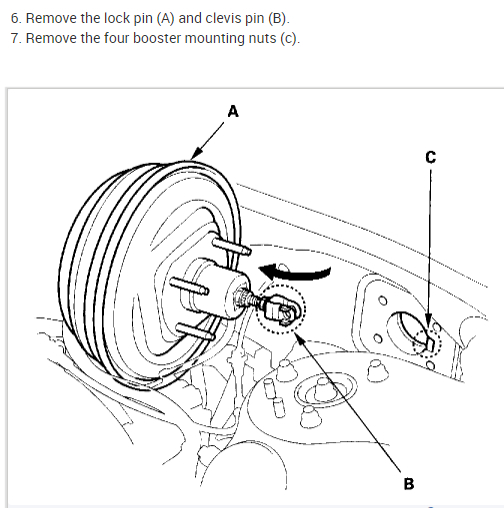 6. Remove the lock pin (A) and clevis pin (B).
7. Remove the four booster mounting nuts (c).

A

C

B