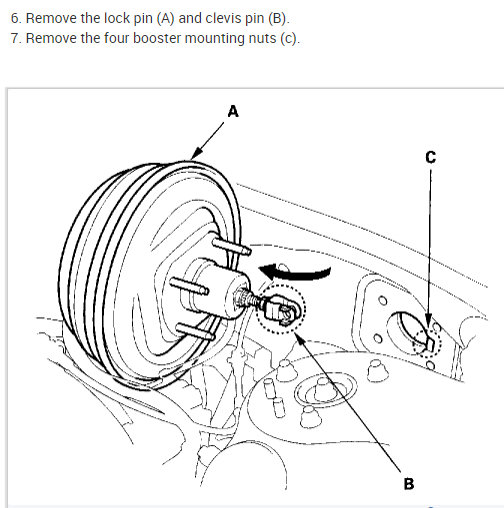 6. Remove the lock pin (A) and clevis pin (B).
7. Remove the four booster mounting nuts (c).

A

C

B