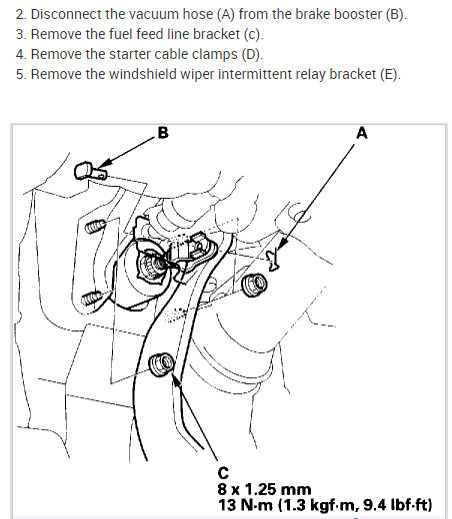 2. Disconnect the vacuum hose (A) from the brake booster (B).
3. Remove the fuel feed line bracket (c).
4. Remove the starter cable clamps (D).
5. Remove the windshield wiper intermittent relay bracket (E).

B

A

C
8 x 1.25 mm
13 N·m (1.3 kgf·m, 9.4 lbf·ft)