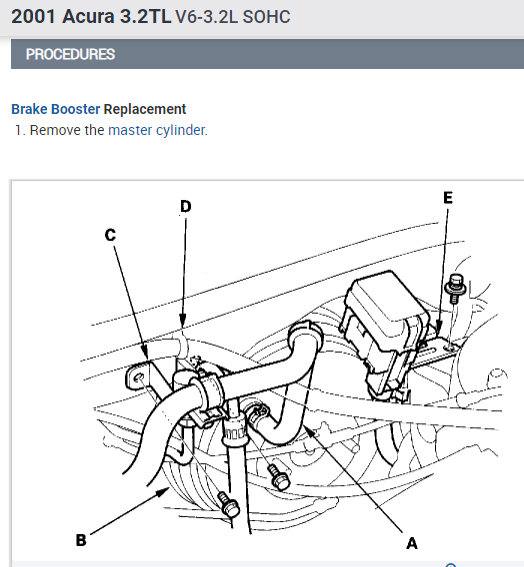 2001 Acura 3.2TL V6-3.2L SOHC

PROCEDURES

Brake Booster Replacement

1. Remove the master cylinder.

D

E

C

B

A