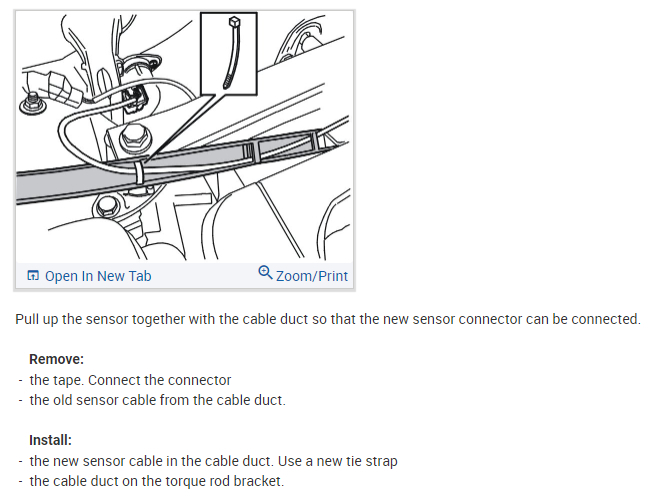 Open In New Tab
Zoom/Print

Pull up the sensor together with the cable duct so that the new sensor connector can be connected.

Remove:
- the tape. Connect the connector
- the old sensor cable from the cable duct.

Install:
- the new sensor cable in the cable duct. Use a new tie strap
- the cable duct on the torque rod bracket.