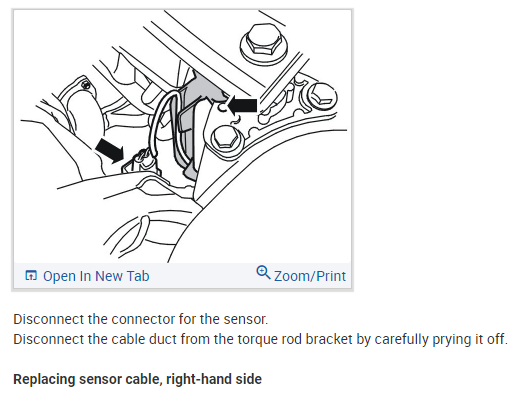 Open In New Tab

Zoom/Print

Disconnect the connector for the sensor.
Disconnect the cable duct from the torque rod bracket by carefully prying it off.

Replacing sensor cable, right-hand side