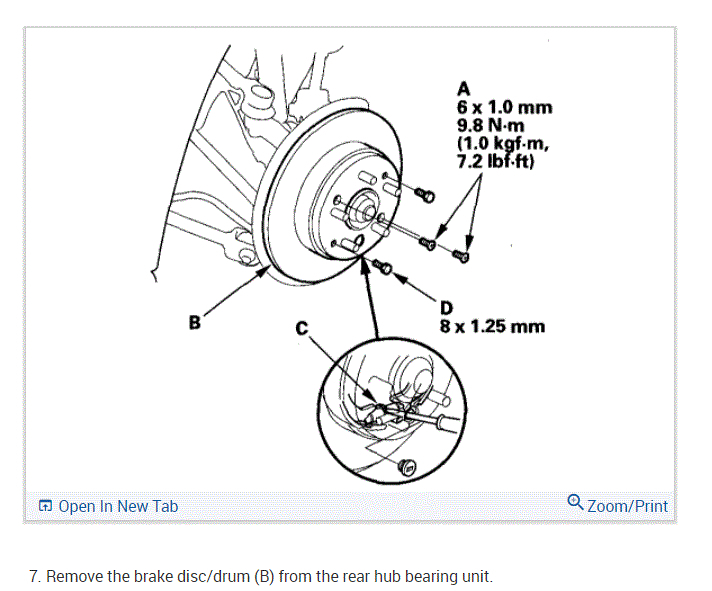 A
6 x 1.0 mm
9.8 N·m
(1.0 kgf·m,
7.2 lbf·ft)

B

C

D
8 x 1.25 mm

Open In New Tab

Zoom/Print

7. Remove the brake disc/drum (B) from the rear hub bearing unit.