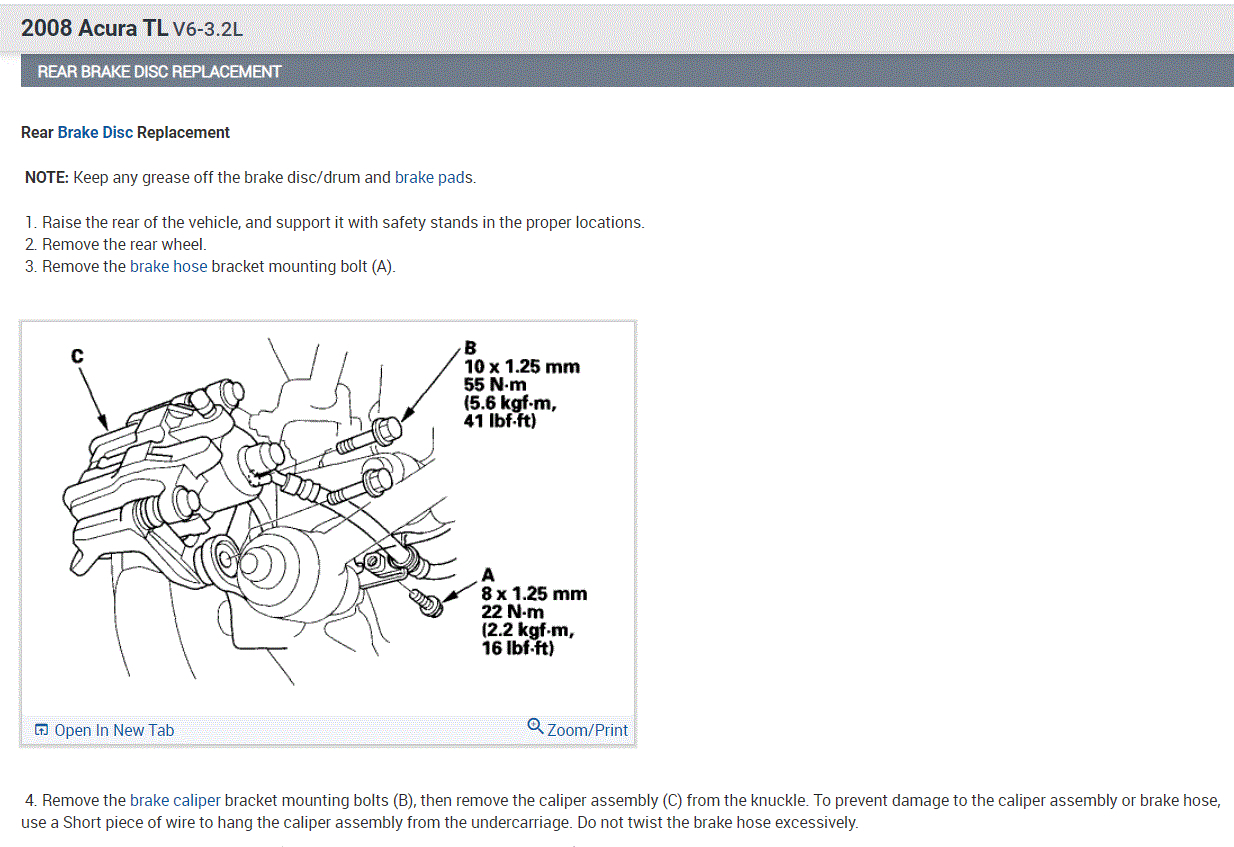 2008 Acura TL V6-3.2L

REAR BRAKE DISC REPLACEMENT

Rear Brake Disc Replacement

NOTE: Keep any grease off the brake disc/drum and brake pads.

1. Raise the rear of the vehicle, and support it with safety stands in the proper locations.
2. Remove the rear wheel.
3. Remove the brake hose bracket mounting bolt (A).

C

B
10 x 1.25 mm
55 N·m
(5.6 kgf·m,
41 lbf·ft)

A
8 x 1.25 mm
22 N·m
(2.2 kgf·m,
16 lbf·ft)

Open In New Tab

Zoom/Print

4. Remove the brake caliper bracket mounting bolts (B), then remove the caliper assembly (C) from the knuckle. To prevent damage to the caliper assembly or brake hose, use a Short piece of wire to hang the caliper assembly from the undercarriage. Do not twist the brake hose excessively.