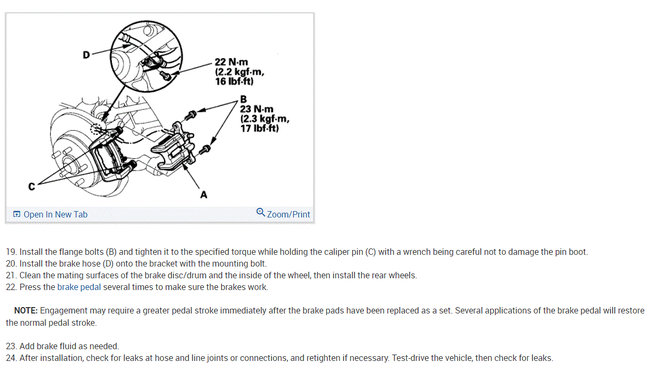 D

22 N·m (2.2 kgf·m, 16 lbf·ft)

B
23 N·m (2.3 kgf·m, 17 lbf·ft)

C

A

Open In New Tab

Zoom/Print

19. Install the flange bolts (B) and tighten it to the specified torque while holding the caliper pin (C) with a wrench being careful not to damage the pin boot.
20. Install the brake hose (D) onto the bracket with the mounting bolt.
21. Clean the mating surfaces of the brake disc/drum and the inside of the wheel, then install the rear wheels.
22. Press the brake pedal several times to make sure the brakes work.

NOTE: Engagement may require a greater pedal stroke immediately after the brake pads have been replaced as a set. Several applications of the brake pedal will restore the normal pedal stroke.

23. Add brake fluid as needed.
24. After installation, check for leaks at hose and line joints or connections, and retighten if necessary. Test-drive the vehicle, then check for leaks.