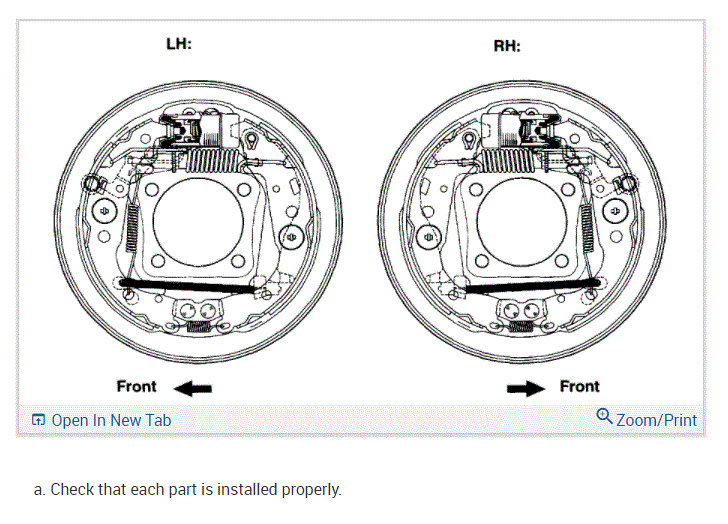 LH:

RH:

Front

Front

Open In New Tab

Zoom/Print

a. Check that each part is installed properly.