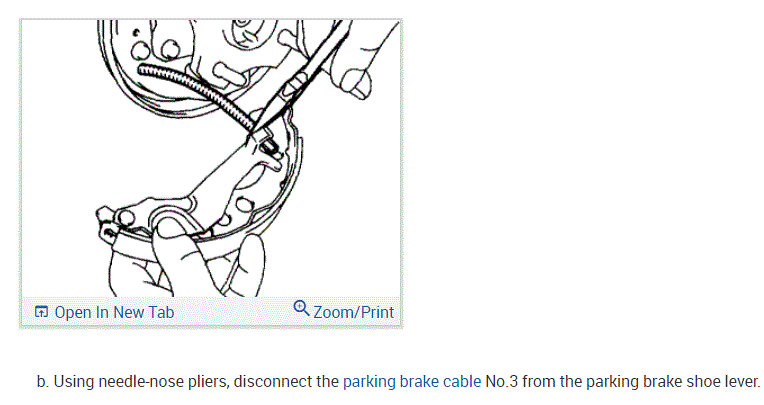 Open In New Tab
Zoom/Print

b. Using needle-nose pliers, disconnect the parking brake cable No.3 from the parking brake shoe lever.