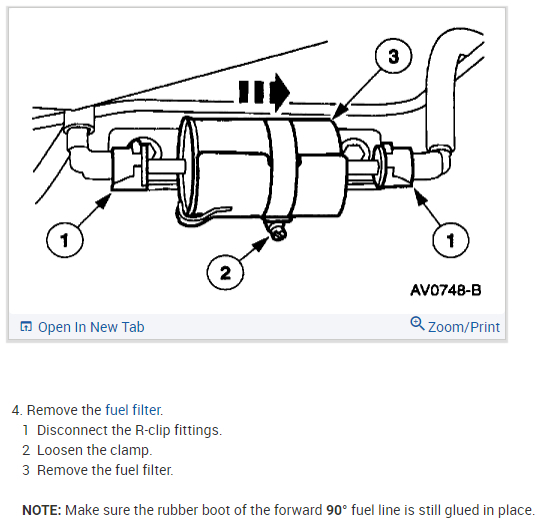 3

1

2

1

AV0748-B

Open In New Tab

Zoom/Print

4. Remove the fuel filter.
1 Disconnect the R-clip fittings.
2 Loosen the clamp.
3 Remove the fuel filter.

NOTE: Make sure the rubber boot of the forward 90° fuel line is still glued in place.