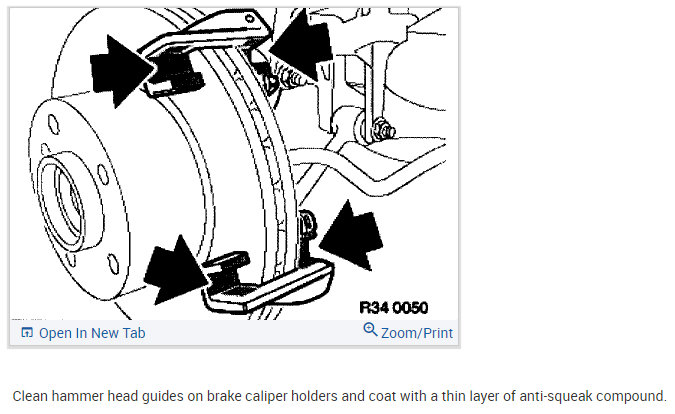 R34 0050

Open In New Tab

Zoom/Print

Clean hammer head guides on brake caliper holders and coat with a thin layer of anti-squeak compound.