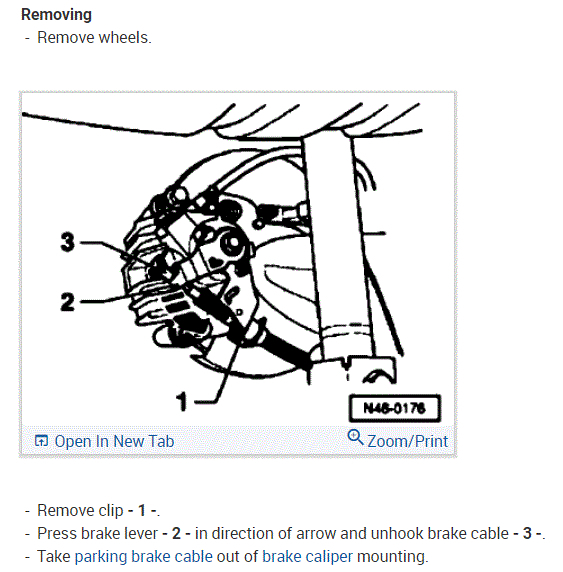 Removing
- Remove wheels.

3
2
1
N46-0176

Open In New Tab
Zoom/Print

- Remove clip - 1 -.
- Press brake lever - 2 - in direction of arrow and unhook brake cable - 3 -.
- Take parking brake cable out of brake caliper mounting.