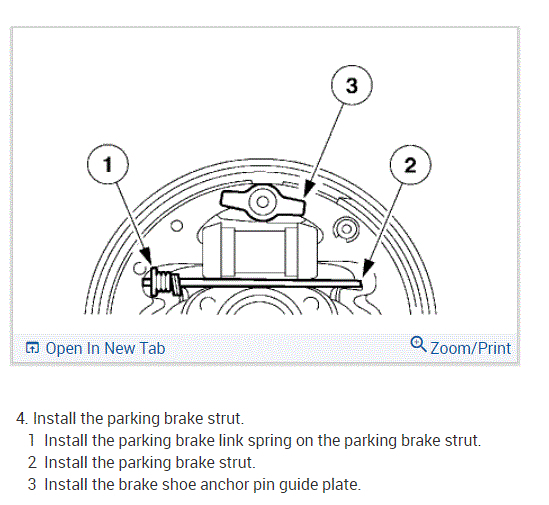 3

1

2

Open In New Tab

Zoom/Print

4. Install the parking brake strut.
1 Install the parking brake link spring on the parking brake strut.
2 Install the parking brake strut.
3 Install the brake shoe anchor pin guide plate.